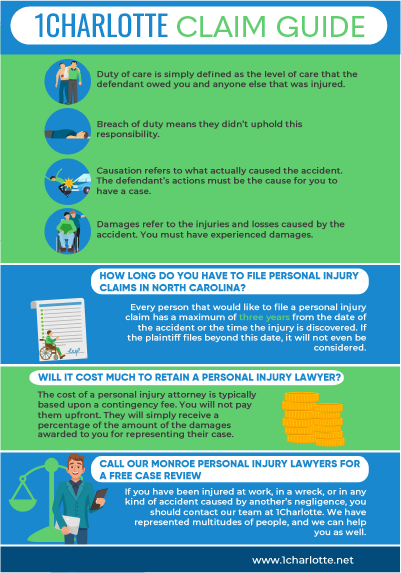 1CHARLOTTE CLAIM GUIDE

Duty of care is simply defined as the level of care that the defendant owed you and anyone else that was injured.

Breach of duty means they didn't uphold this responsibility.

Causation refers to what actually caused the accident. The defendant's actions must be the cause for you to have a case.

Damages refer to the injuries and losses caused by the accident. You must have experienced damages.

HOW LONG DO YOU HAVE TO FILE PERSONAL INJURY CLAIMS IN NORTH CAROLINA?

Every person that would like to file a personal injury claim has a maximum of three years from the date of the accident or the time the injury is discovered. If the plaintiff files beyond this date, it will not even be considered.

WILL IT COST MUCH TO RETAIN A PERSONAL INJURY LAWYER?

The cost of a personal injury attorney is typically based upon a contingency fee. You will not pay them upfront. They will simply receive a percentage of the amount of the damages awarded to you for representing their case.

CALL OUR MONROE PERSONAL INJURY LAWYERS FOR A FREE CASE REVIEW

If you have been injured at work, in a wreck, or in any kind of accident caused by another's negligence, you should contact our team at 1Charlotte. We have represented multitudes of people, and we can help you as well.

www.1charlotte.net