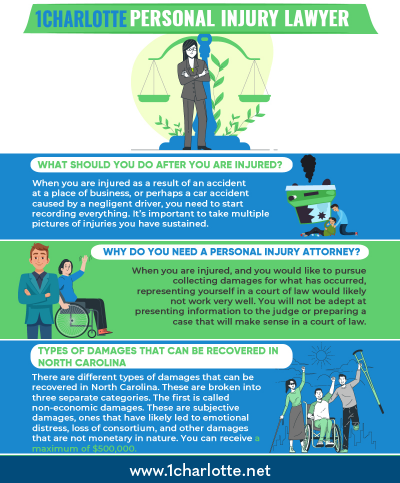 1CHARLOTTE PERSONAL INJURY LAWYER

WHAT SHOULD YOU DO AFTER YOU ARE INJURED?

When you are injured as a result of an accident at a place of business, or perhaps a car accident caused by a negligent driver, you need to start recording everything. It's important to take multiple pictures of injuries you have sustained.

WHY DO YOU NEED A PERSONAL INJURY ATTORNEY?

When you are injured, and you would like to pursue collecting damages for what has occurred, representing yourself in a court of law would likely not work very well. You will not be adept at presenting information to the judge or preparing a case that will make sense in a court of law.

TYPES OF DAMAGES THAT CAN BE RECOVERED IN NORTH CAROLINA

There are different types of damages that can be recovered in North Carolina. These are broken into three separate categories. The first is called non-economic damages. These are subjective damages, ones that have likely led to emotional distress, loss of consortium, and other damages that are not monetary in nature. You can receive a maximum of $500,000.

www.1charlotte.net