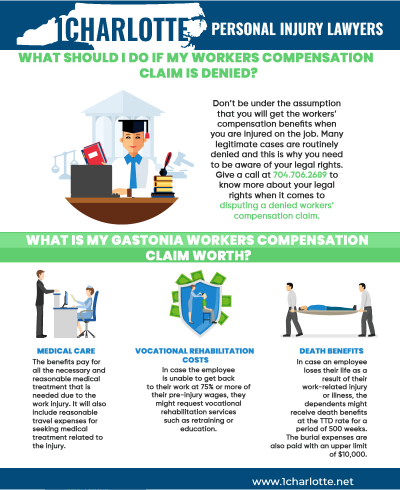 1CHARLOTTE PERSONAL INJURY LAWYERS

WHAT SHOULD I DO IF MY WORKERS COMPENSATION CLAIM IS DENIED?

Don't be under the assumption that you will get the workers' compensation benefits when you are injured on the job. Many legitimate cases are routinely denied and this is why you need to be aware of your legal rights. Give a call at 704.706.2689 to know more about your legal rights when it comes to disputing a denied workers' compensation claim.

WHAT IS MY GASTONIA WORKERS COMPENSATION CLAIM WORTH?

MEDICAL CARE

The benefits pay for all the necessary and reasonable medical treatment that is needed due to the work injury. It will also include reasonable travel expenses for seeking medical treatment related to the injury.

VOCATIONAL REHABILITATION COSTS

In case the employee is unable to get back to their work at 75% or more of their pre-injury wages, they might request vocational rehabilitation services such as retraining or education.

DEATH BENEFITS

In case an employee loses their life as a result of their work-related injury or illness, the dependents might receive death benefits at the TTD rate for a period of 500 weeks. The burial expenses are also paid with an upper limit of $10,000.

www.1charlotte.net