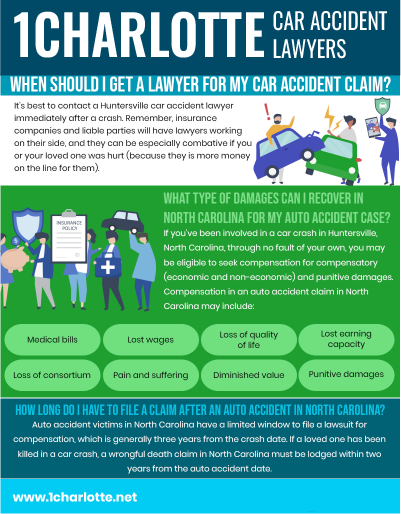 1CHARLOTTE CAR ACCIDENT LAWYERS

WHEN SHOULD I GET A LAWYER FOR MY CAR ACCIDENT CLAIM?

It's best to contact a Huntersville car accident lawyer immediately after a crash. Remember, insurance companies and liable parties will have lawyers working on their side, and they can be especially combative if you or your loved one was hurt (because they is more money on the line for them).

INSURANCE POLICY

WHAT TYPE OF DAMAGES CAN I RECOVER IN NORTH CAROLINA FOR MY AUTO ACCIDENT CASE?

If you've been involved in a car crash in Huntersville, North Carolina, through no fault of your own, you may be eligible to seek compensation for compensatory (economic and non-economic) and punitive damages. Compensation in an auto accident claim in North Carolina may include:

Medical bills

Lost wages

Loss of quality of life

Lost earning capacity

Loss of consortium

Pain and suffering

Diminished value

Punitive damages

HOW LONG DO I HAVE TO FILE A CLAIM AFTER AN AUTO ACCIDENT IN NORTH CAROLINA?

Auto accident victims in North Carolina have a limited window to file a lawsuit for compensation, which is generally three years from the crash date. If a loved one has been killed in a car crash, a wrongful death claim in North Carolina must be lodged within two years from the auto accident date.

www.1charlotte.net